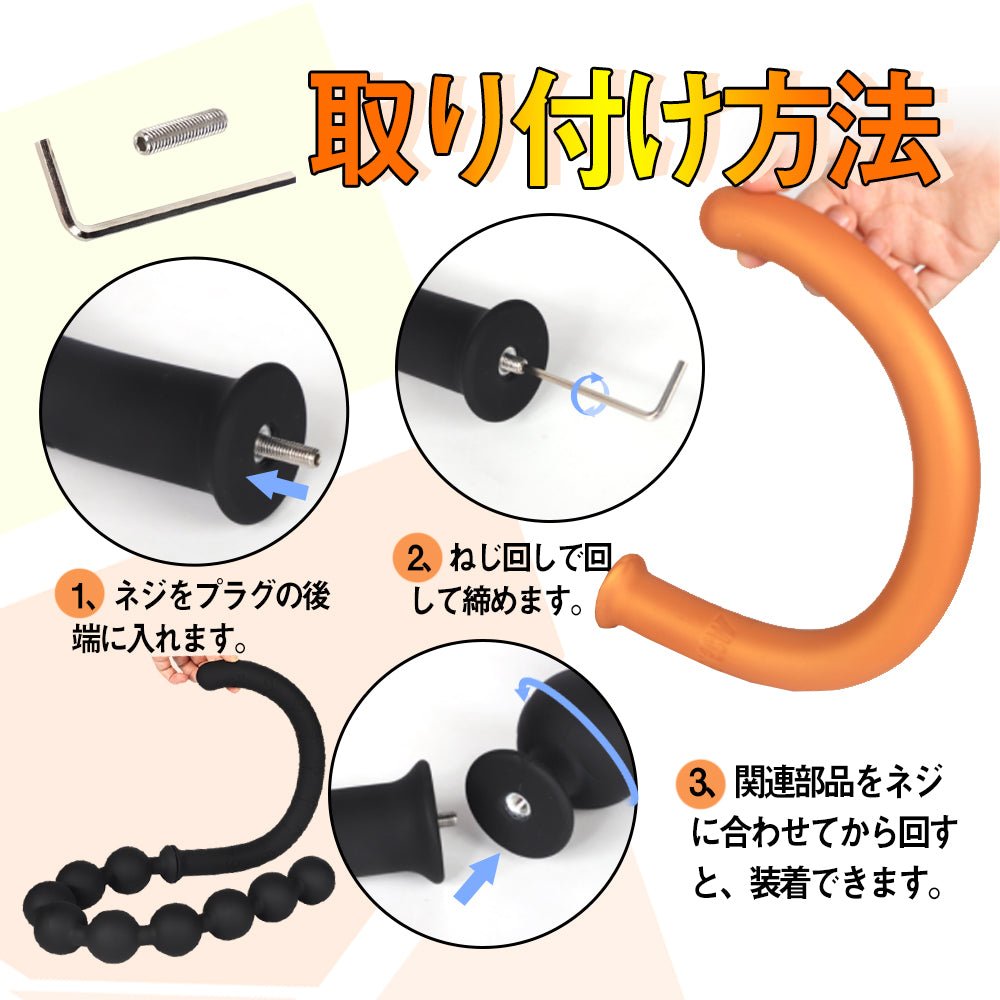 取り付け方法

1、ネジをプラグの後端に入れます。

2、ねじ回しで回して締めます。

3、関連部品をネジに合わせてから回すと、装着できます。