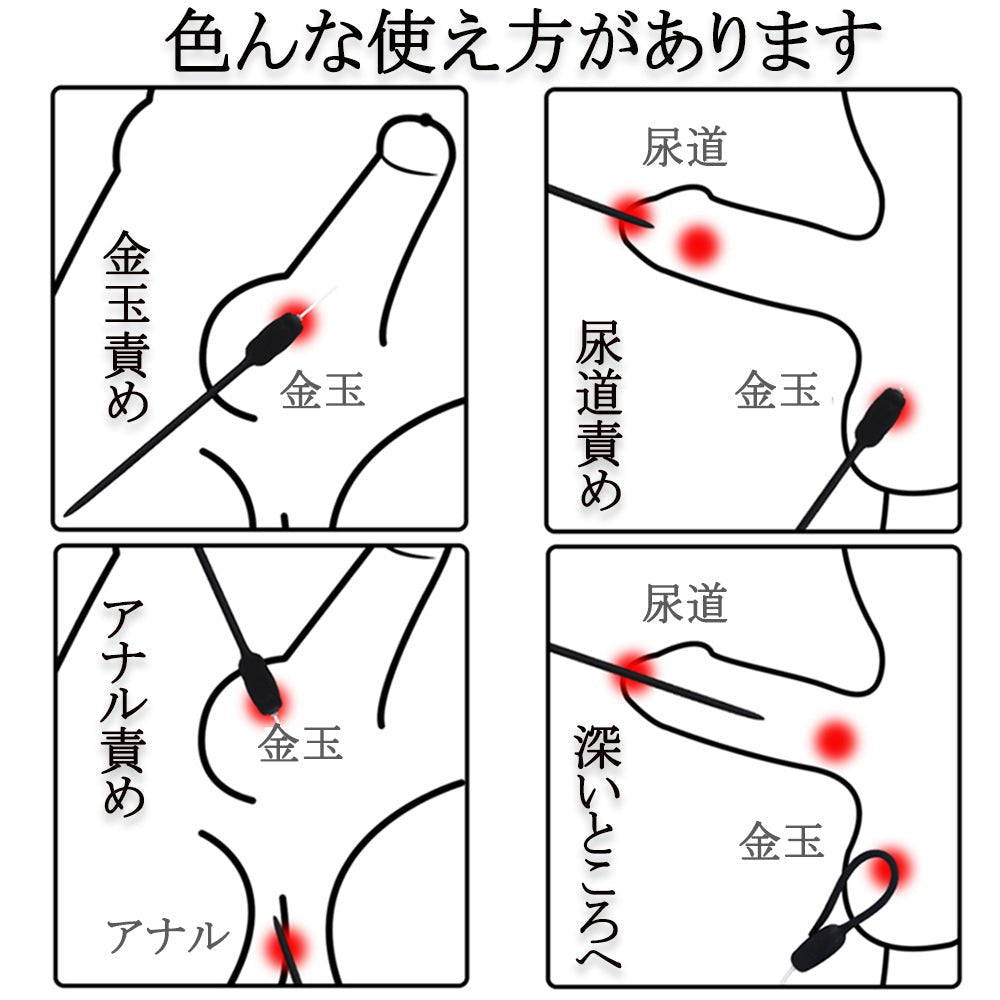 色んな使え方があります

金玉責め

金玉

尿道

尿道責め

金玉

アナル責め

金玉

アナル

尿道

深いところへ

金玉