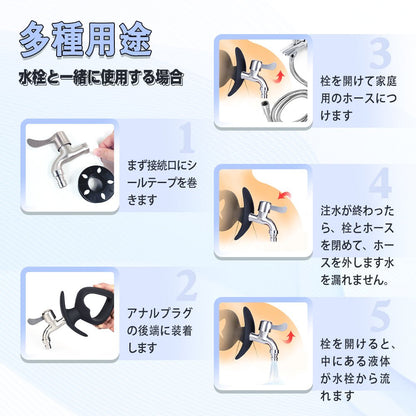 多種用途

水栓と一緒に使用する場合

1

まず接続口にシールテープを巻きます

2

アナルプラグの後端に装着します

3

栓を開けて家庭用のホースにつけます

4

注水が終わったら、栓とホースを閉めて、ホースを外します水を漏れません。

5

栓を開けると、中にある液体が水栓から流れます