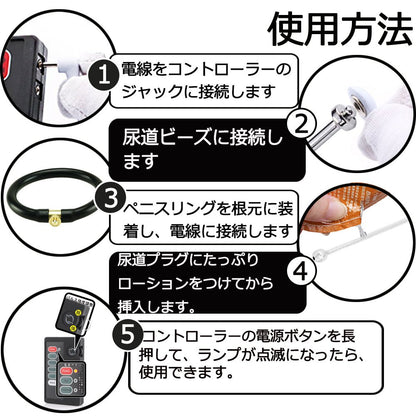 使用方法

1
電線をコントローラーのジャックに接続します

2
尿道ビーズに接続します

3
ペニスリングを根元に装着し、電線に接続します

4
尿道プラグにたっぷりローションをつけてから挿入します。

5
コントローラーの電源ボタンを長押して、ランプが点滅になったら、使用できます。