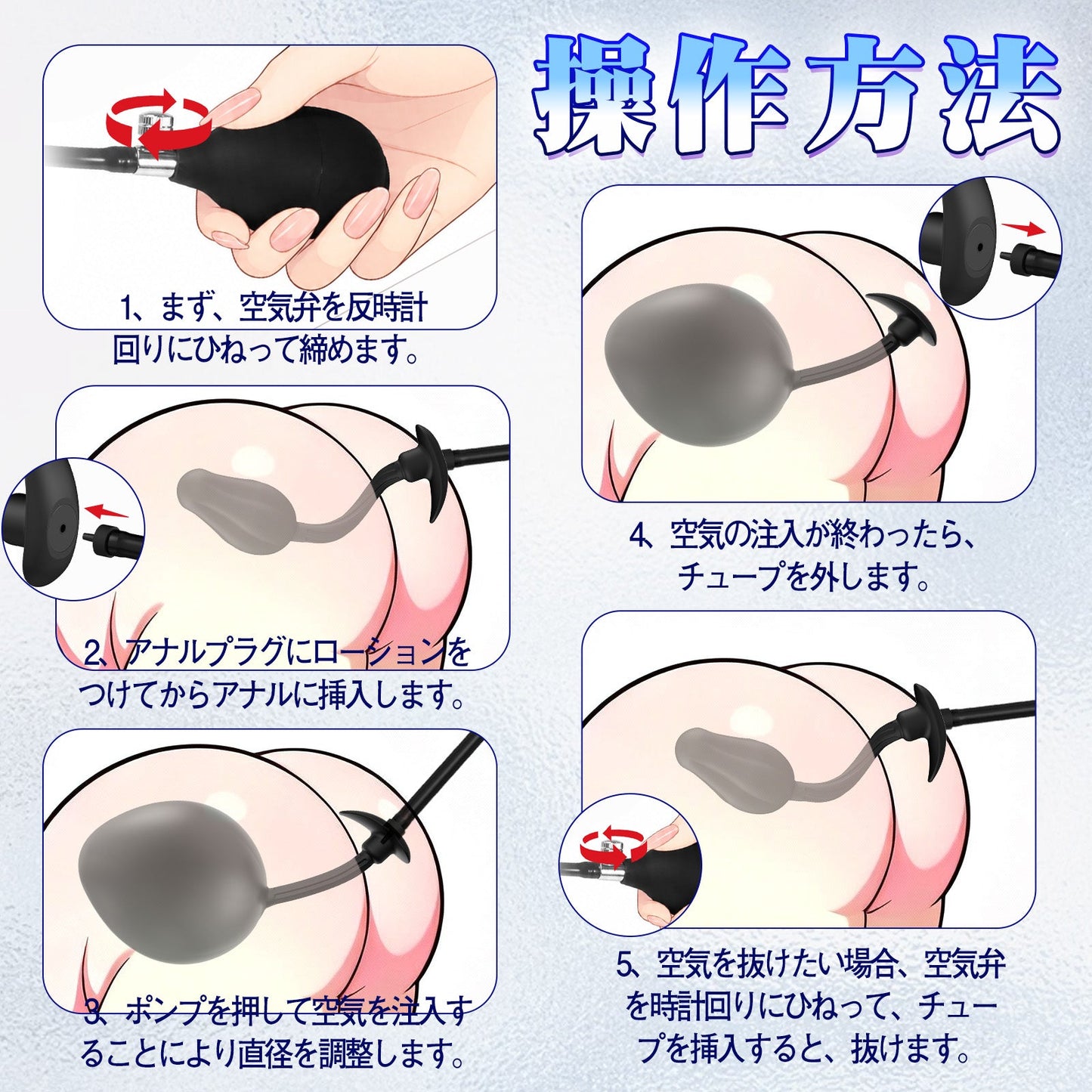 操作方法

1、まず、空気弁を反時計回りにひねって締めます。

2、アナルプラグにローションをつけてからアナルに挿入します。

3、ポンプを押して空気を注入することにより直径を調整します。

4、空気の注入が終わったら、チューブを外します。

5、空気を抜けたい場合、空気弁を時計回りにひねって、チューブを挿入すると、抜けます。