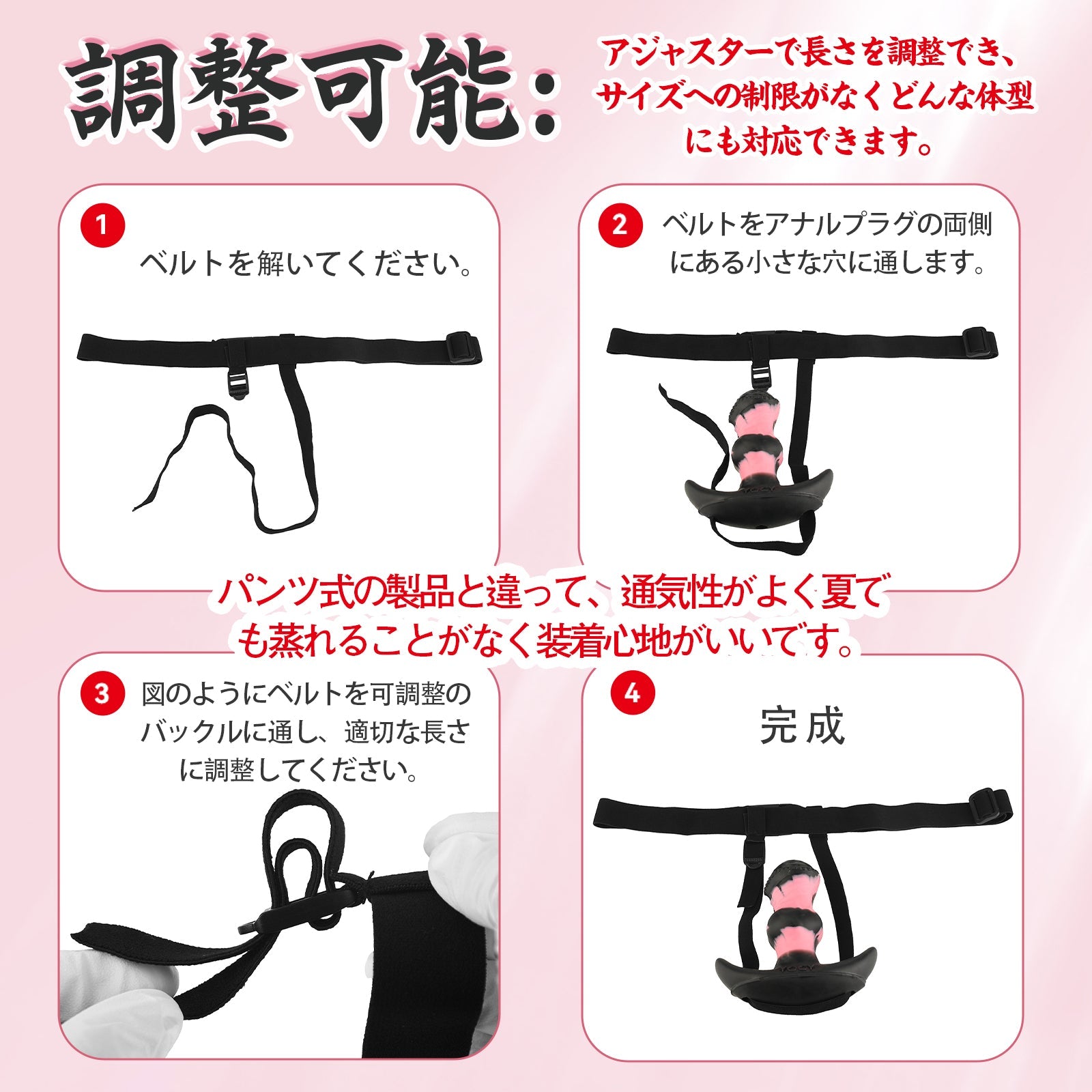 調整可能:

アジャスターで長さを調整でき、サイズへの制限がなくどんな体型にも対応できます。

1
ベルトを解いてください。

2
ベルトをアナルプラグの両側にある小さな穴に通します。

TOCY

パンツ式の製品と違って、通気性がよく夏でも蒸れることがなく装着心地がいいです。

3
図のようにベルトを可調整のバックルに通し、適切な長さに調整してください。

4
完成

TOCY