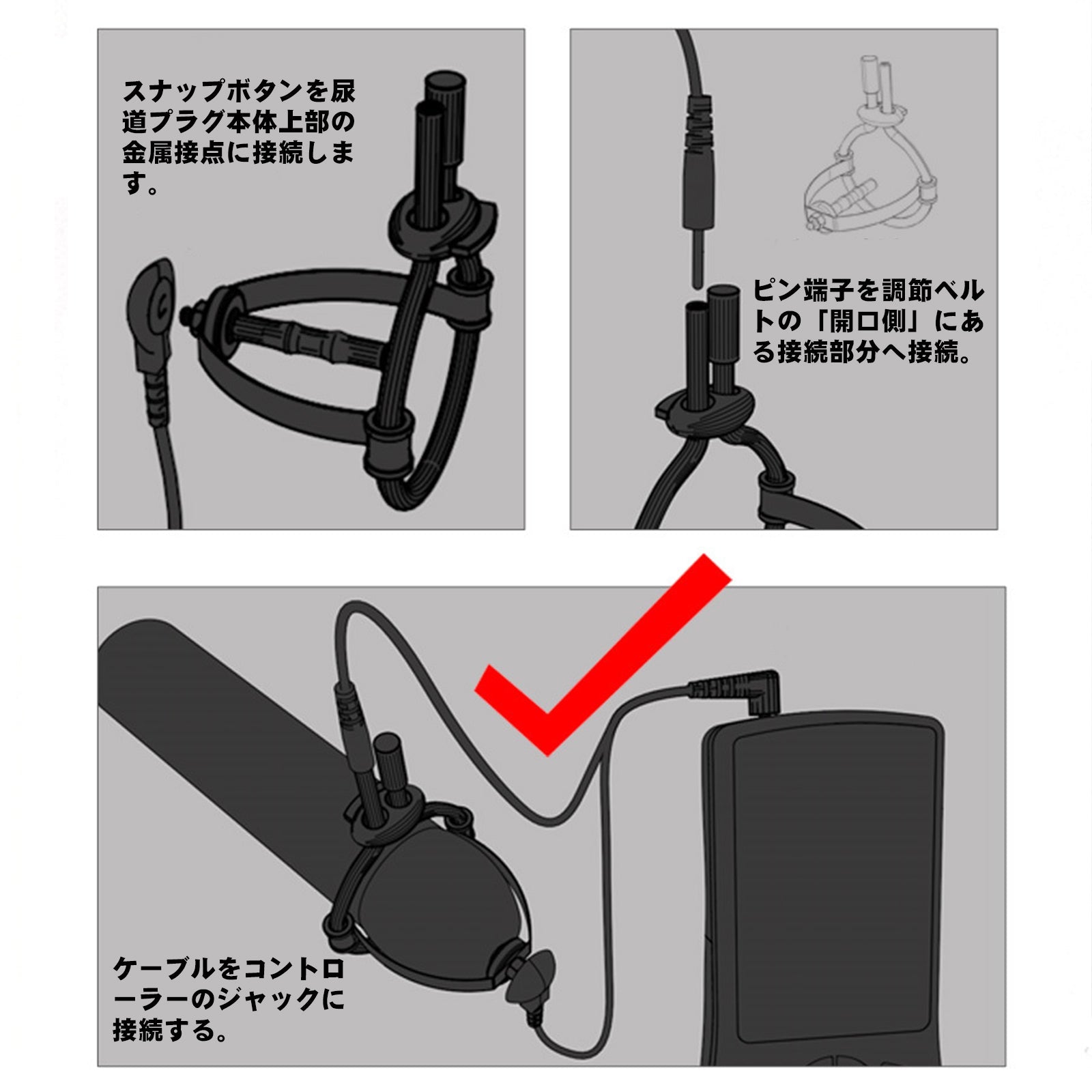 スナップボタンを尿道プラグ本体上部の金属接点に接続します。

ピン端子を調節ベルトの「開口側」にある接続部分へ接続。

ケーブルをコントローラーのジャックに接続する。