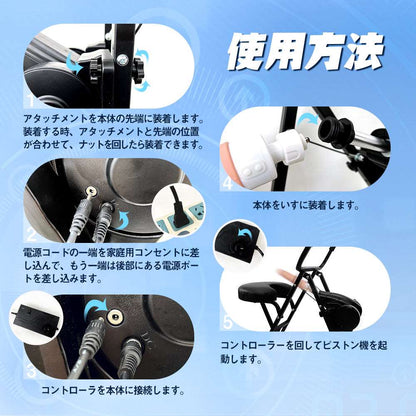 使用方法

1

アタッチメントを本体の先端に装着します。装着する時、アタッチメントと先端の位置が合わせて、ナットを回したら装着できます。

2

電源コードの一端を家庭用コンセントに差し込んで、もう一端は後部にある電源ポートを差し込みます。

3

DC

コントローラを本体に接続します。

4

本体をいすに装着します。

5

コントローラーを回してピストン機を起動します。