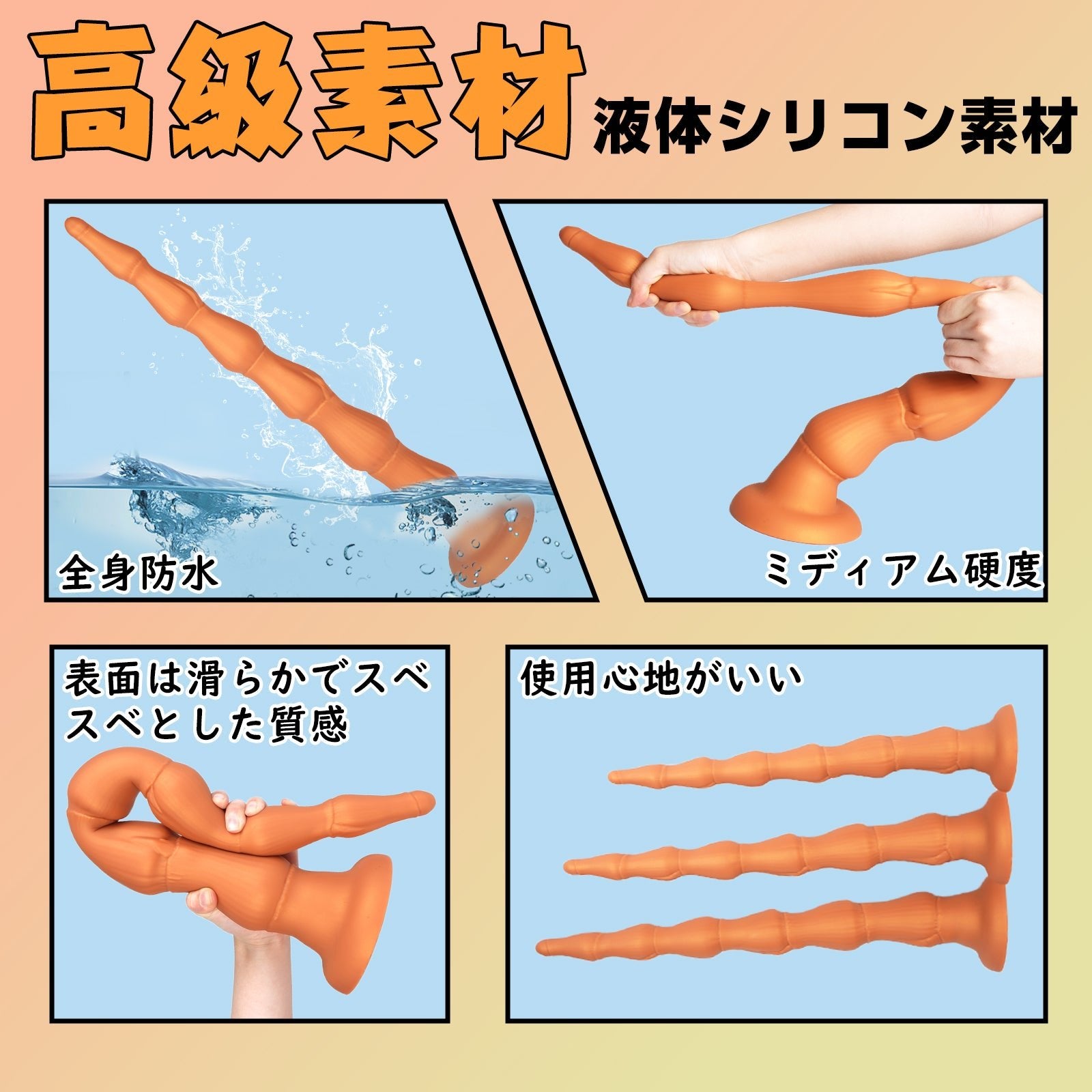 高級素材 液体シリコン素材

全身防水

ミディアム硬度

表面は滑らかでスベスベとした質感

使用心地がいい