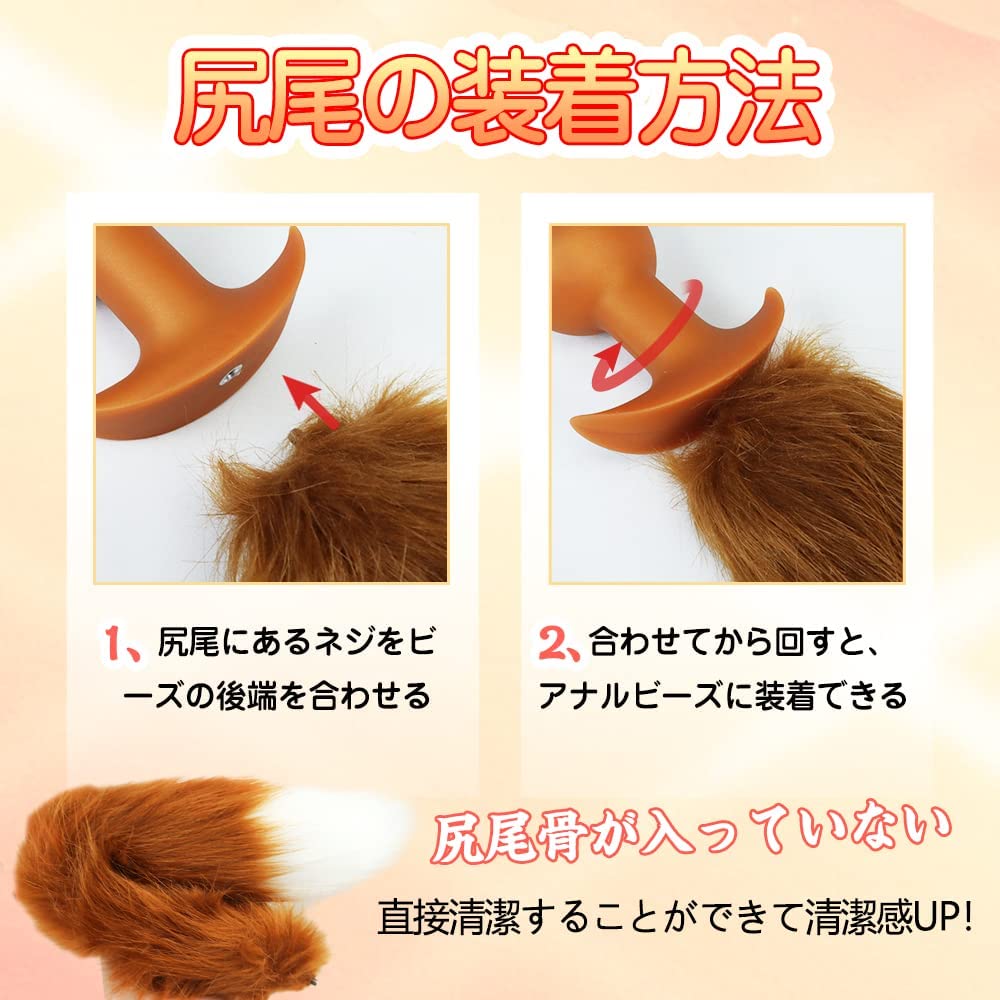 尻尾の装着方法

1、尻尾にあるネジをビーズの後端を合わせる

2、合わせてから回すと、アナルビーズに装着できる

尻尾骨が入っていない

直接清潔することができて清潔感UP!